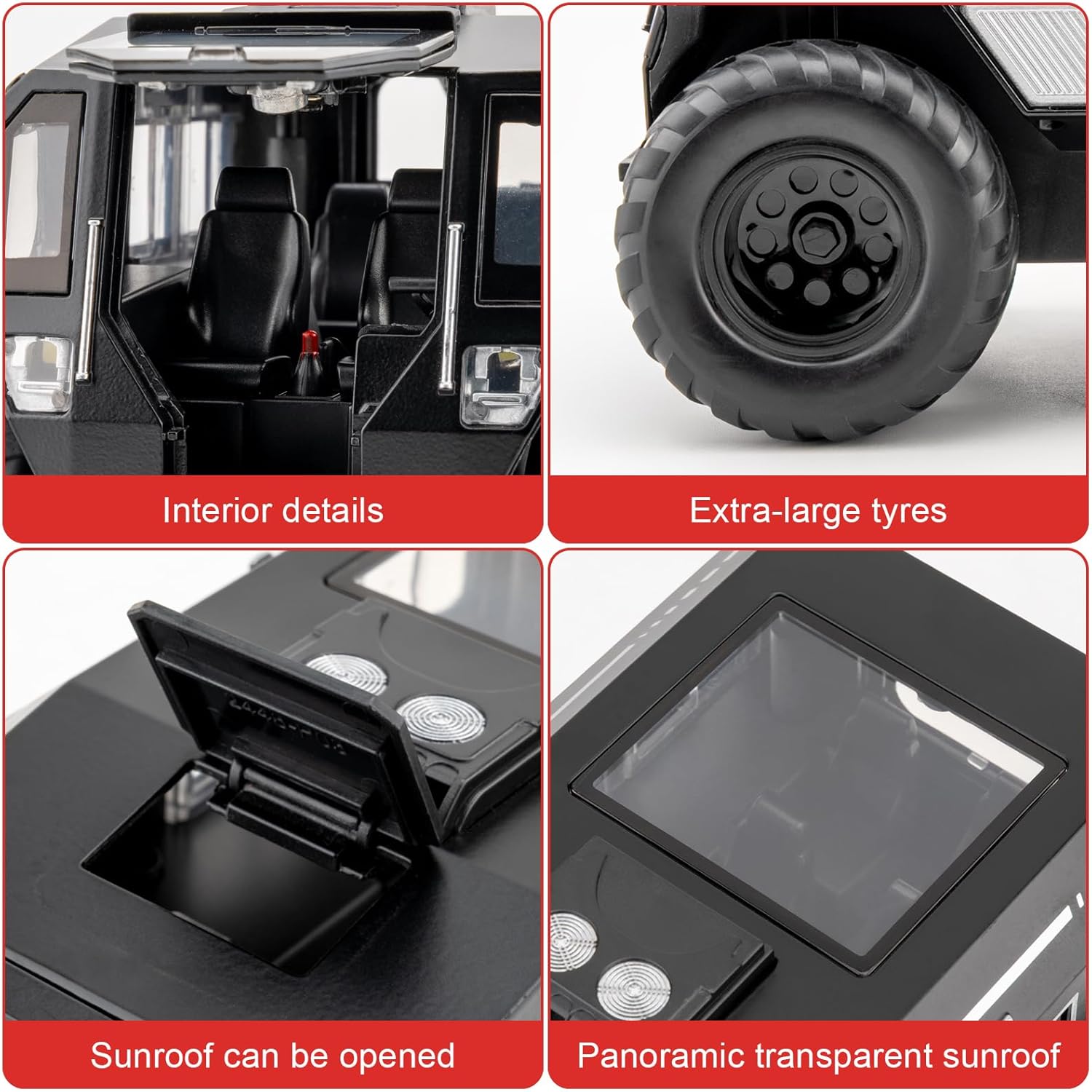 Interior details

Extra-large tyres

Sunroof can be opened

Panoramic transparent sunroof