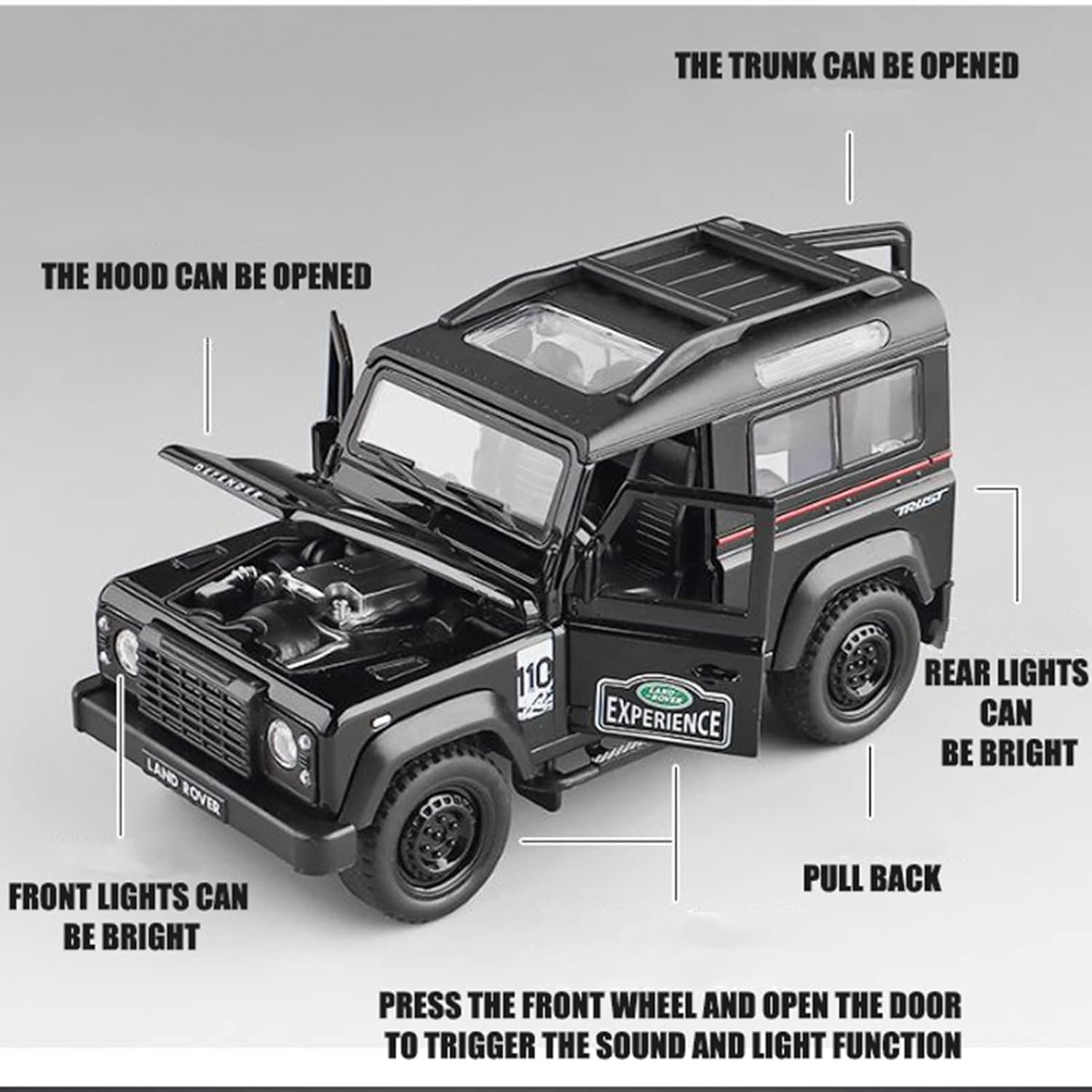 THE TRUNK CAN BE OPENED

THE HOOD CAN BE OPENED

DEFENDER

TRUST

110

LAND ROVER

EXPERIENCE

LAND ROVER

REAR LIGHTS CAN BE BRIGHT

PULL BACK

FRONT LIGHTS CAN BE BRIGHT

PRESS THE FRONT WHEEL AND OPEN THE DOOR TO TRIGGER THE SOUND AND LIGHT FUNCTION